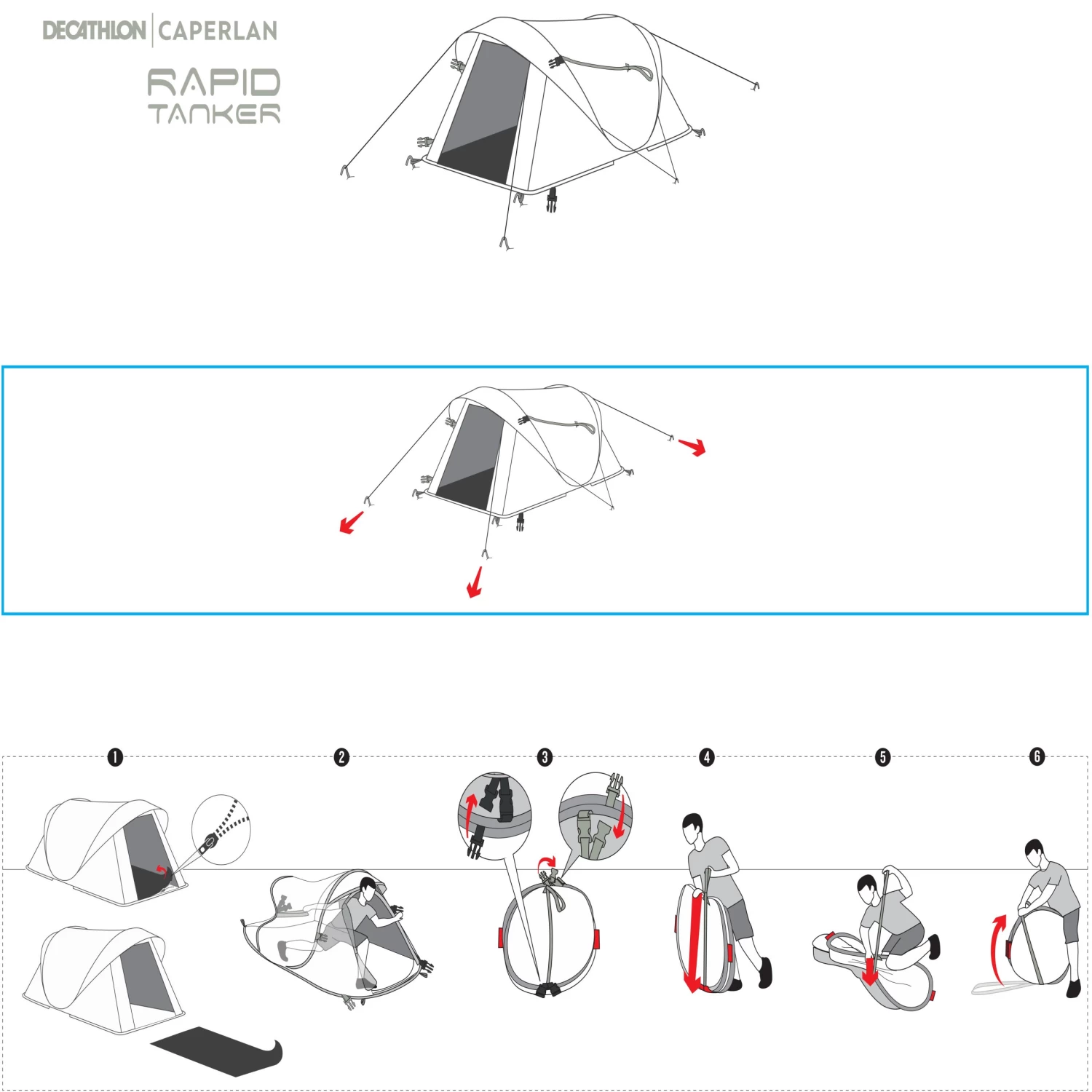 DECATHLON | CAPERLAN

RAPID TANKER

1

2

3

4

5

6